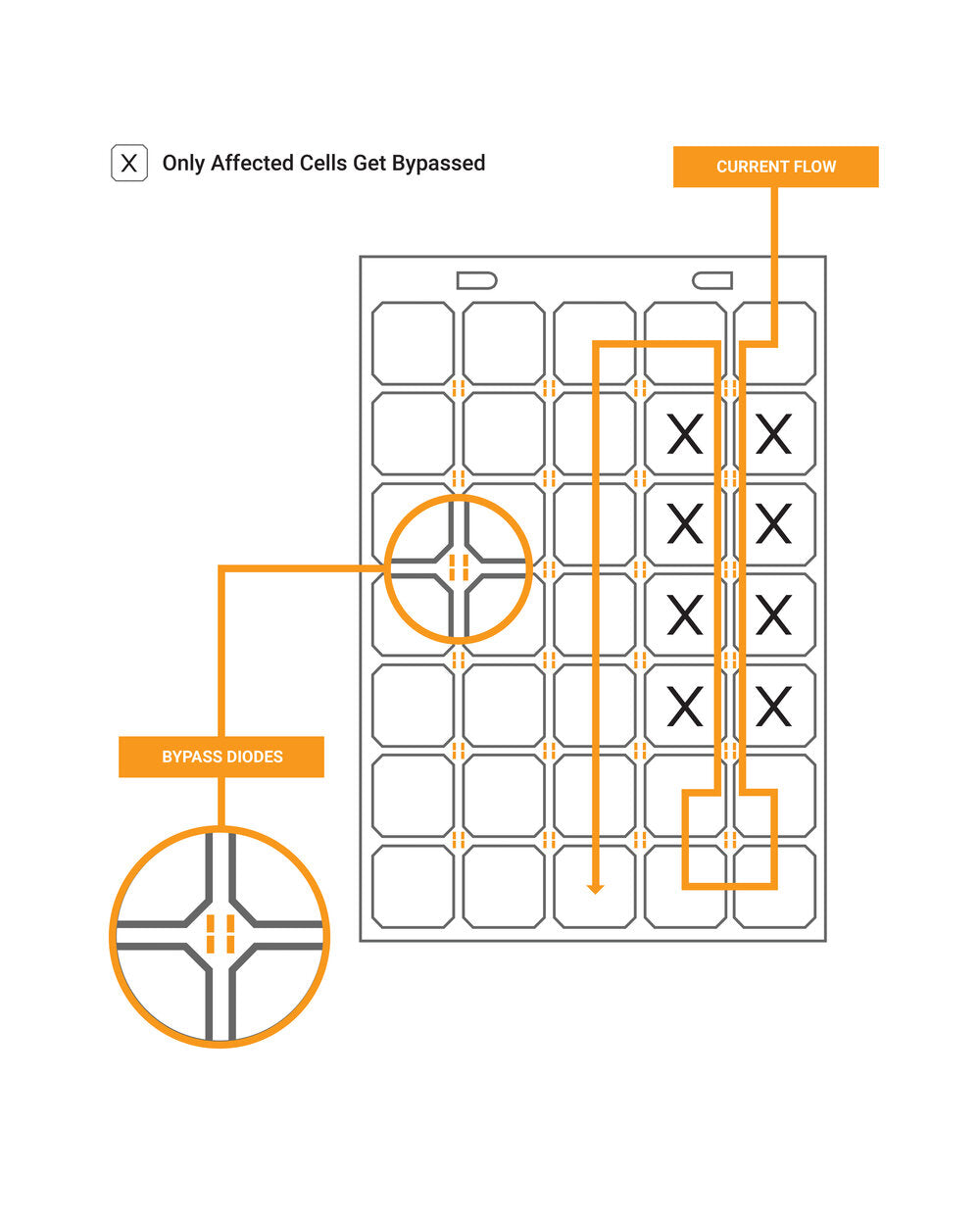 X Only Affected Cells Get Bypassed

CURRENT FLOW

X X
X X
X X
X X

BYPASS DIODES