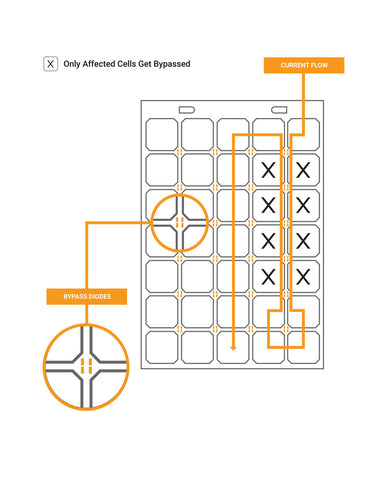 X Only Affected Cells Get Bypassed

CURRENT FLOW

X X
X X
X X
X X

BYPASS DIODES